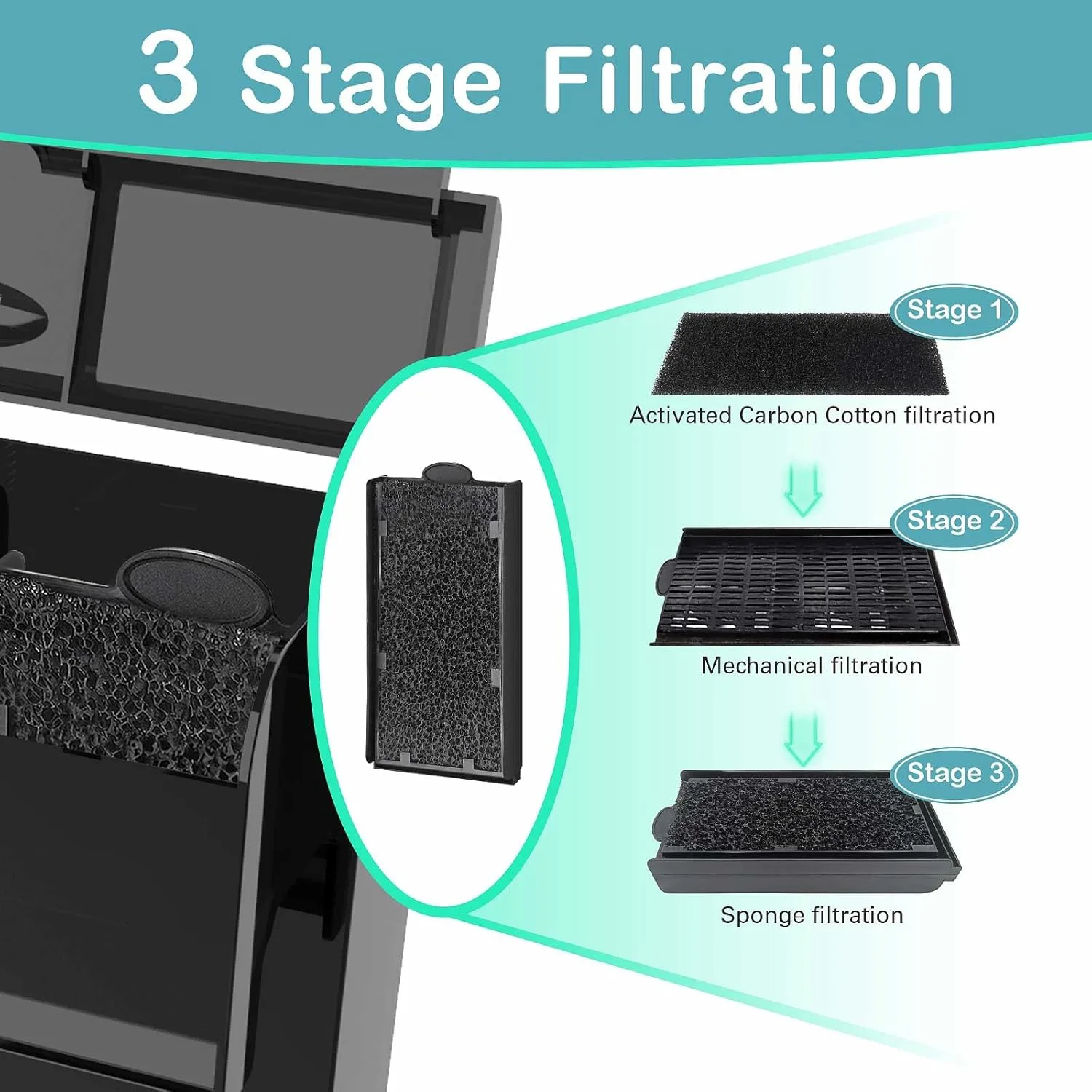 3 Stage Filtration

Stage 1

Activated Carbon Cotton filtration

Stage 2

Mechanical filtration

Stage 3

Sponge filtration